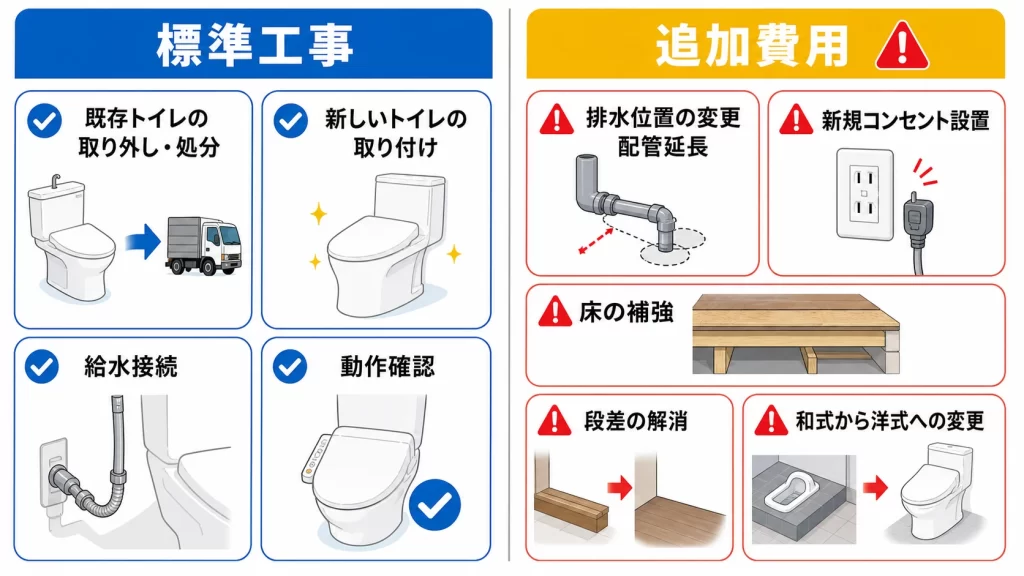 標準工事

既存トイレの取り外し・処分

新しいトイレの取り付け

給水接続

動作確認

追加費用

排水位置の変更 配管延長

新規コンセント設置

床の補強

段差の解消

和式から洋式への変更